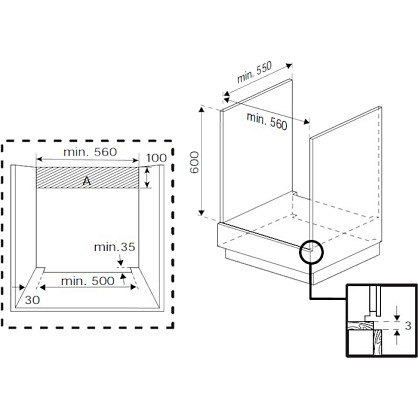 min. 560
100
A
min.35
min. 500
30

min. 550
min. 560
600
3