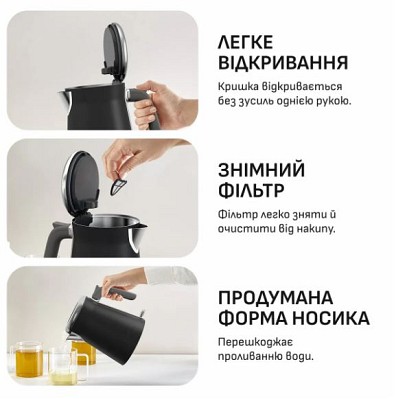 ЛЕГКЕ ВІДКРИВАННЯ

Кришка відкривається без зусиль однією рукою.

ЗНІМНИЙ ФІЛЬТР

Фільтр легко зняти й очистити від накипу.

ПРОДУМАНА ФОРМА НОСИКА

Перешкоджає проливанню води.