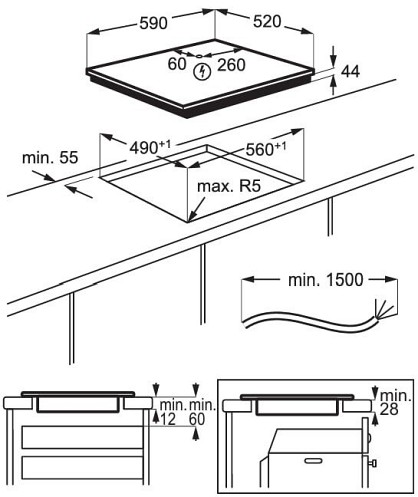 590
520
60
260
44
min. 55
$490^{+1}$
$560^{+1}$
max. R5
min. 1500
min.
12
min.
60
min.
28