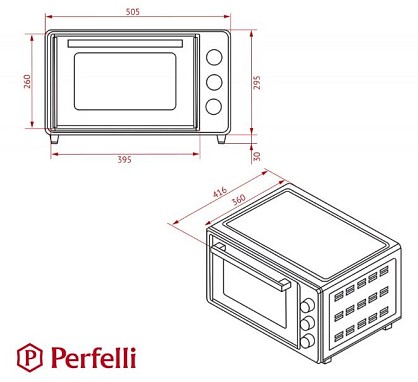 505

260

295

395

30

416

360

P Perfelli