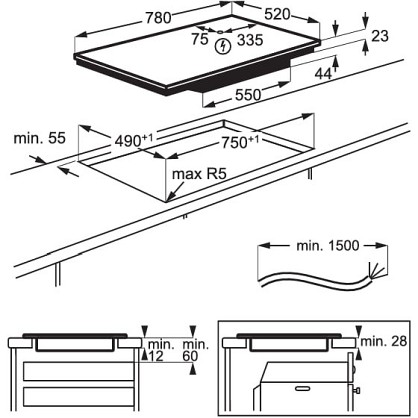 780
520
75
335
23
44
550
min. 55
$490^{+1}$
$750^{+1}$
max R5
min. 1500
min. 12
min. 60
min. 28