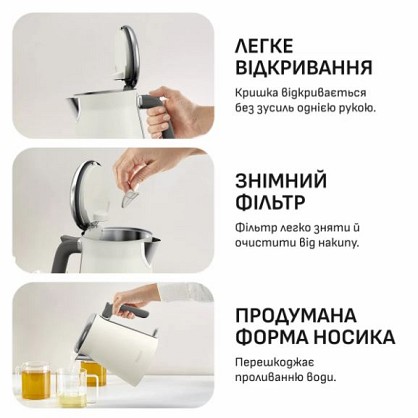 ЛЕГКЕ ВІДКРИВАННЯ

Кришка відкривається без зусиль однією рукою.

ЗНІМНИЙ ФІЛЬТР

Фільтр легко зняти й очистити від накипу.

ПРОДУМАНА ФОРМА НОСИКА

Перешкоджає проливанню води.