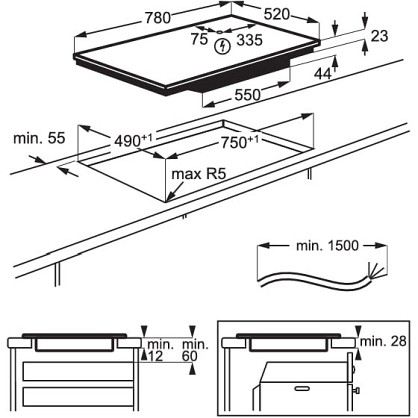 780
520
75
335
23
44
550
min. 55
$490^{+1}$
$750^{+1}$
max R5
min. 1500
min. 12
min. 60
min. 28