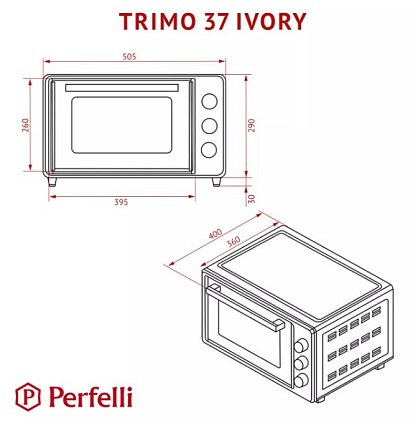 TRIMO 37 IVORY

505

260

290

395

30

400

360

P Perfelli